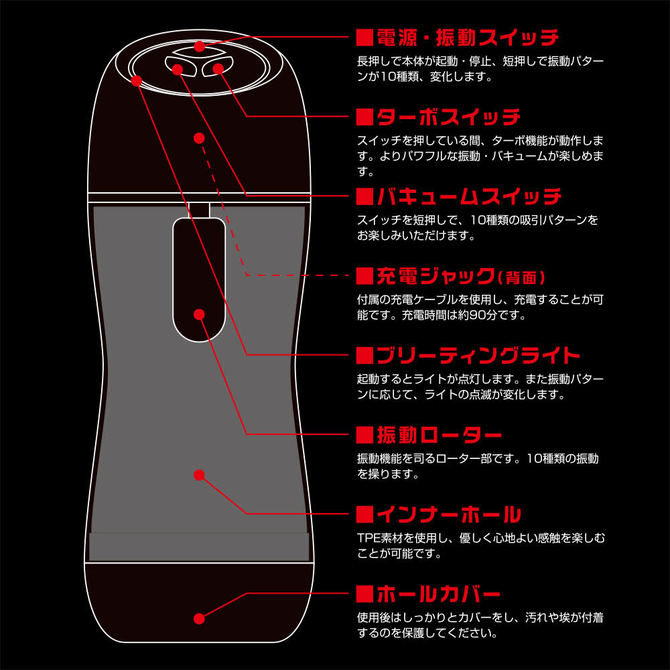 ■電源・振動スイッチ
長押しで本体が起動・停止、短押しで振動パターンが10種類、変化します。

■ターボスイッチ
スイッチを押している間、ターボ機能が動作します。よりパワフルな振動・バキュームが楽しめます。

■バキュームスイッチ
スイッチを短押しで、10種類の吸引パターンをお楽しみいただけます。

■充電ジャック(背面)
付属の充電ケーブルを使用し、充電することが可能です。充電時間は約90分です。

■ブリーティングライト
起動するとライトが点灯します。また振動パターンに応じて、ライトの点滅が変化します。

■振動ローター
振動機能を司るローター部です。10種類の振動を操ります。

■インナーホール
TPE素材を使用し、優しく心地よい感触を楽しむことが可能です。

■ホールカバー
使用後はしっかりとカバーをし、汚れや埃が付着するのを保護してください。