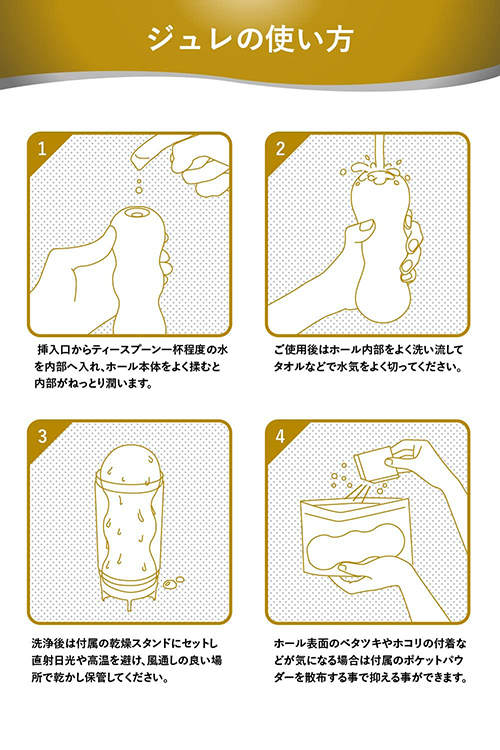 ジュレの使い方

1

挿入口からティースプーン一杯程度の水を内部へ入れ、ホール本体をよく揉むと内部がねっとり潤います。

2

ご使用後はホール内部をよく洗い流してタオルなどで水気をよく切ってください。

3

洗浄後は付属の乾燥スタンドにセットし直射日光や高温を避け、風通しの良い場所で乾かし保管してください。

4

ホール表面のベタツキやホコリの付着などが気になる場合は付属のポケットパウダーを散布する事で抑える事ができます。