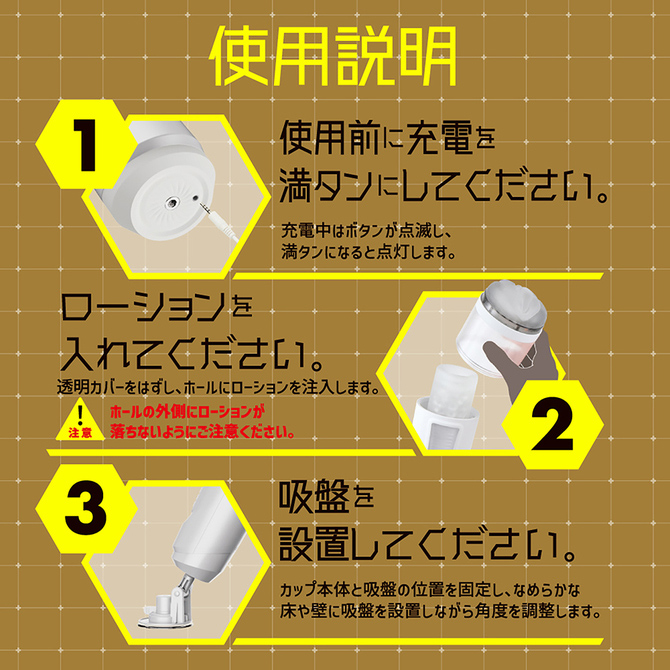 使用説明

1

使用前に充電を満タンにしてください。

充電中はボタンが点滅し、満タンになると点灯します。

ローションを入れてください。

透明カバーをはずし、ホールにローションを注入します。

!
注意

ホールの外側にローションが落ちないようにご注意ください。

2

3

吸盤を設置してください。

カップ本体と吸盤の位置を固定し、なめらかな床や壁に吸盤を設置しながら角度を調整します。