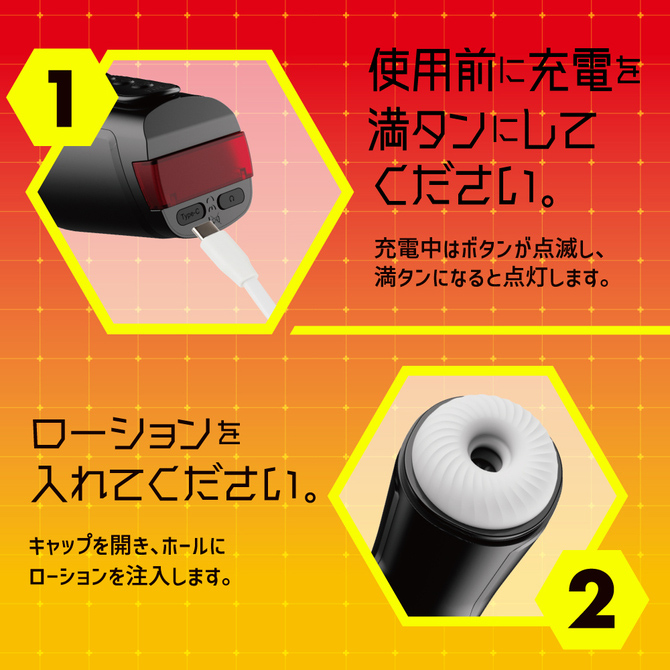 1

Type-C

使用前に充電を満タンにしてください。

充電中はボタンが点滅し、満タンになると点灯します。

ローションを入れてください。

キャップを開き、ホールにローションを注入します。

2