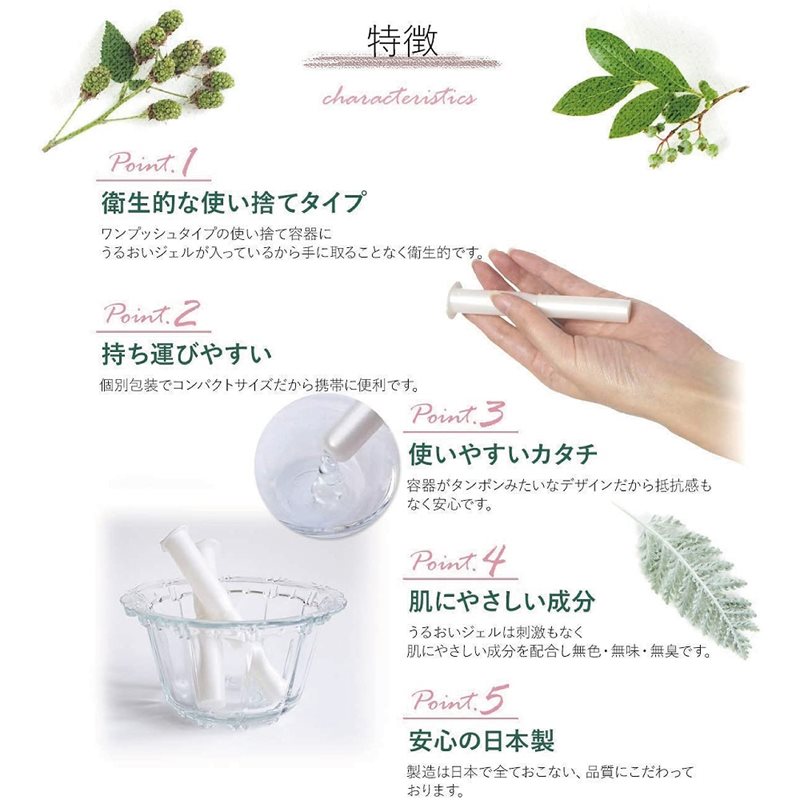 特徴

characteristics

Point.1

衛生的な使い捨てタイプ

ワンプッシュタイプの使い捨て容器にうるおいジェルが入っているから手に取ることなく衛生的です。

Point.2

持ち運びやすい

個別包装でコンパクトサイズだから携帯に便利です。

Point.3

使いやすいカタチ

容器がタンポンみたいなデザインだから抵抗感もなく安心です。

Point.4

肌にやさしい成分

うるおいジェルは刺激もなく肌にやさしい成分を配合し無色・無味・無臭です。

Point.5

安心の日本製

製造は日本で全ておこない、品質にこだわっております。