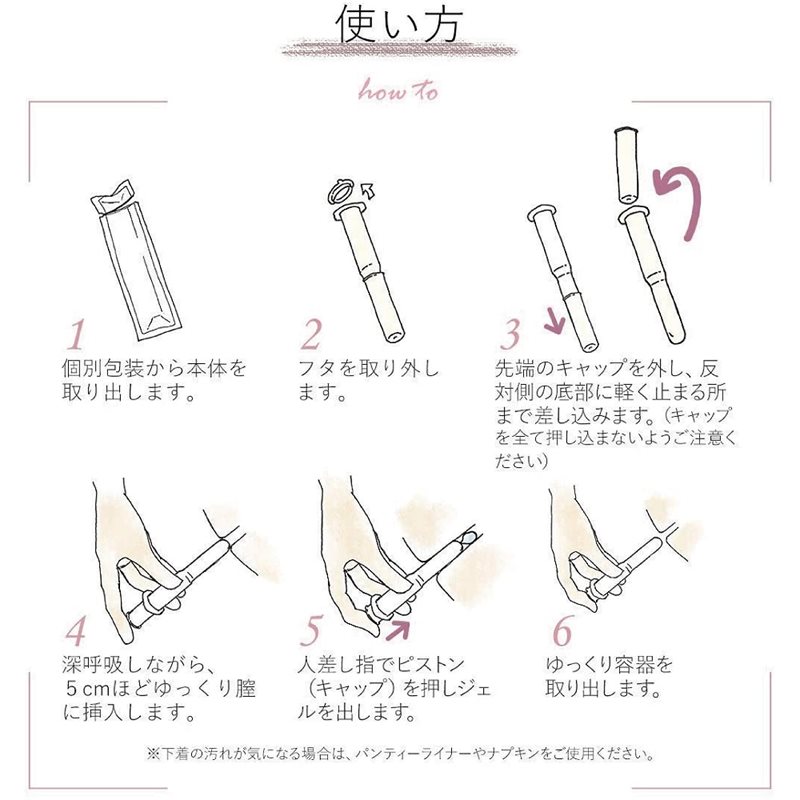 使い方

how to

1
個別包装から本体を取り出します。

2
フタを取り外します。

3
先端のキャップを外し、反対側の底部に軽く止まる所まで差し込みます。（キャップを全て押し込まないようご注意ください）

4
深呼吸しながら、5cmほどゆっくり膣に挿入します。

5
人差し指でピストン（キャップ）を押しジェルを出します。

6
ゆっくり容器を取り出します。

※下着の汚れが気になる場合は、パンティーライナーやナプキンをご使用ください。