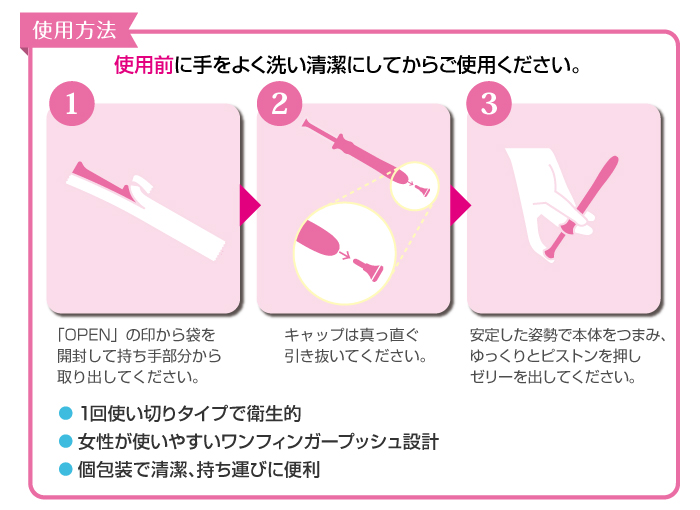 使用方法

使用前に手をよく洗い清潔にしてからご使用ください。

1

「OPEN」の印から袋を開封して持ち手部分から取り出してください。

2

キャップは真っ直ぐ引き抜いてください。

3

安定した姿勢で本体をつまみ、ゆっくりとピストンを押しゼリーを出してください。

● 1回使い切りタイプで衛生的
● 女性が使いやすいワンフィンガープッシュ設計
● 個包装で清潔、持ち運びに便利