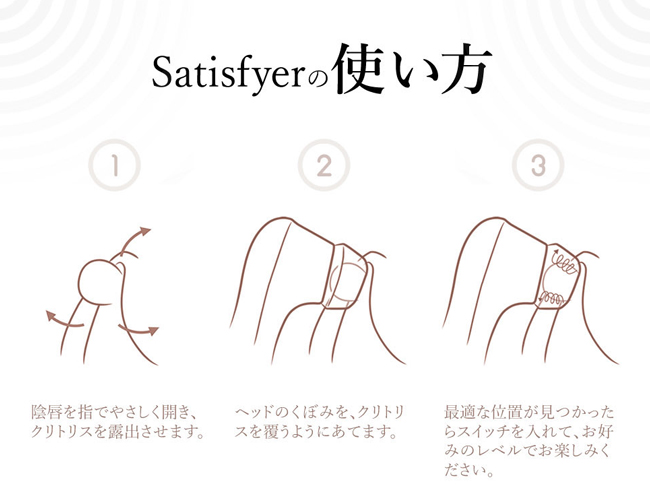 Satisfyerの使い方

1

2

3

陰唇を指でやさしく開き、クリトリスを露出させます。

ヘッドのくぼみを、クリトリスを覆うようにあてます。

最適な位置が見つかったらスイッチを入れて、お好みのレベルでお楽しみください。