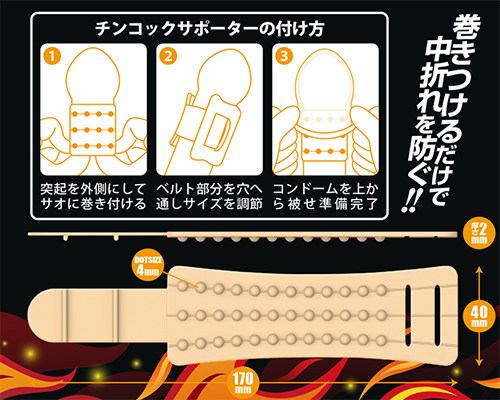 チンコックサポーターの付け方

1
突起を外側にしてサオに巻き付ける

2
ベルト部分を穴へ通しサイズを調節

3
コンドームを上から被せ準備完了

巻きつけるだけで中折れを防ぐ!!

厚さ2mm

DOTSIZE 4mm

40mm

170mm